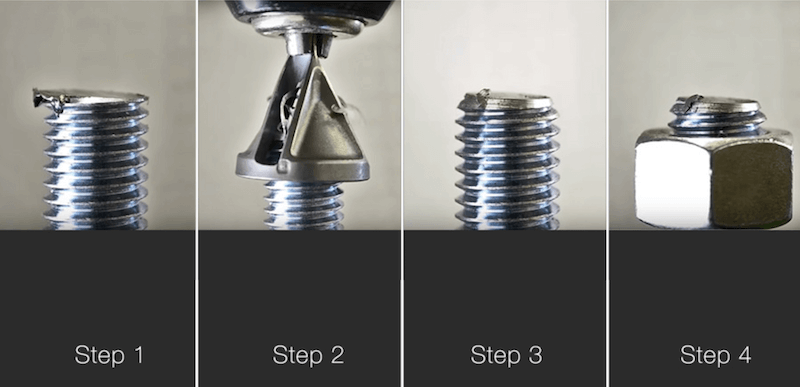 Step 1

Step 2

Step 3

Step 4